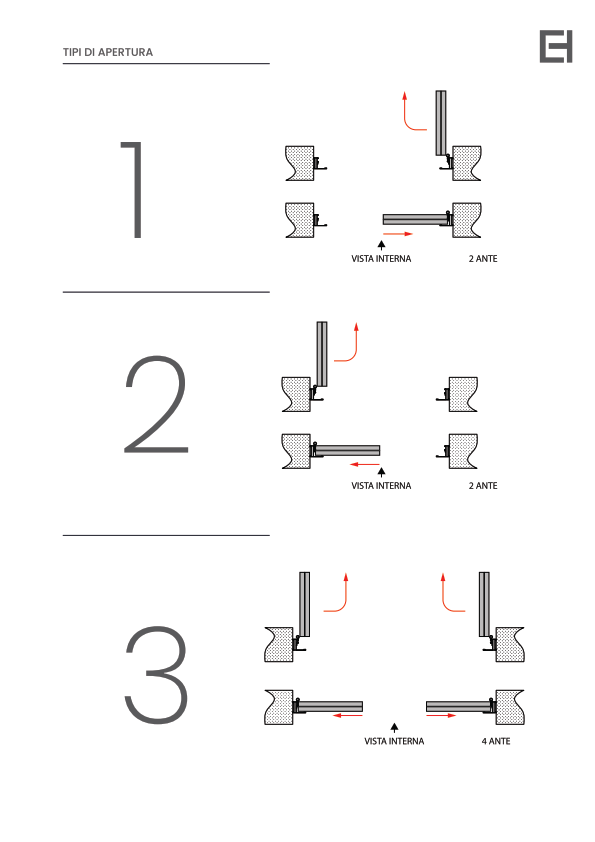 TIPI DI APERTURA

1

VISTA INTERNA

2 ANTE

2

VISTA INTERNA

2 ANTE

3

VISTA INTERNA

4 ANTE